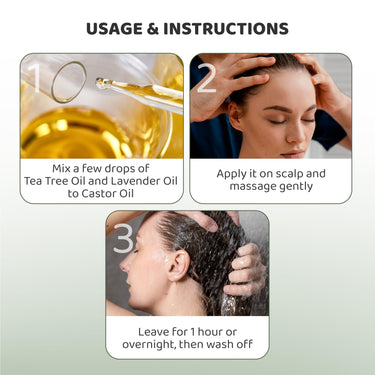 USAGE & INSTRUCTIONS

1

Mix a few drops of Tea Tree Oil and Lavender Oil to Castor Oil

2

Apply it on scalp and massage gently

3

Leave for 1 hour or overnight, then wash off